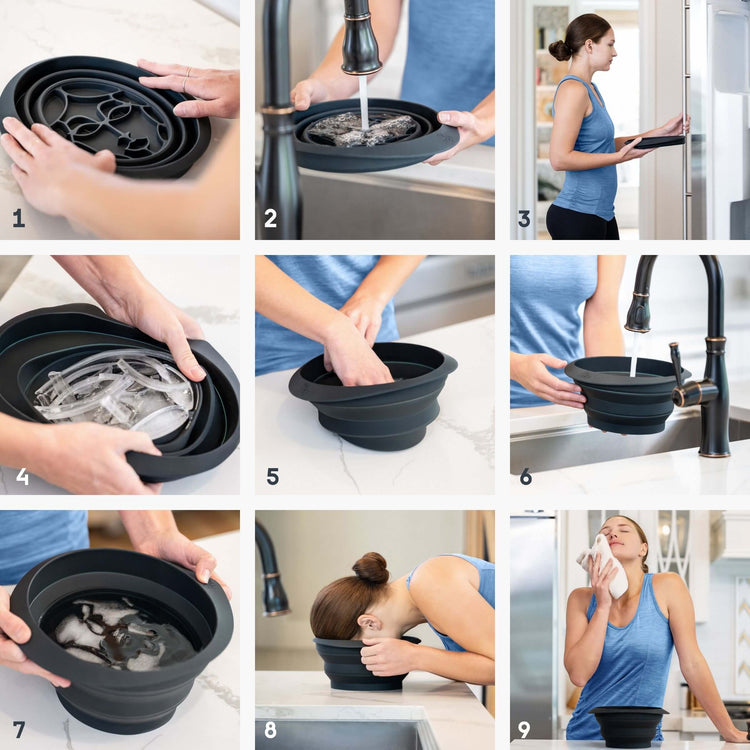 1
2
3
4
5
6
7
8
9